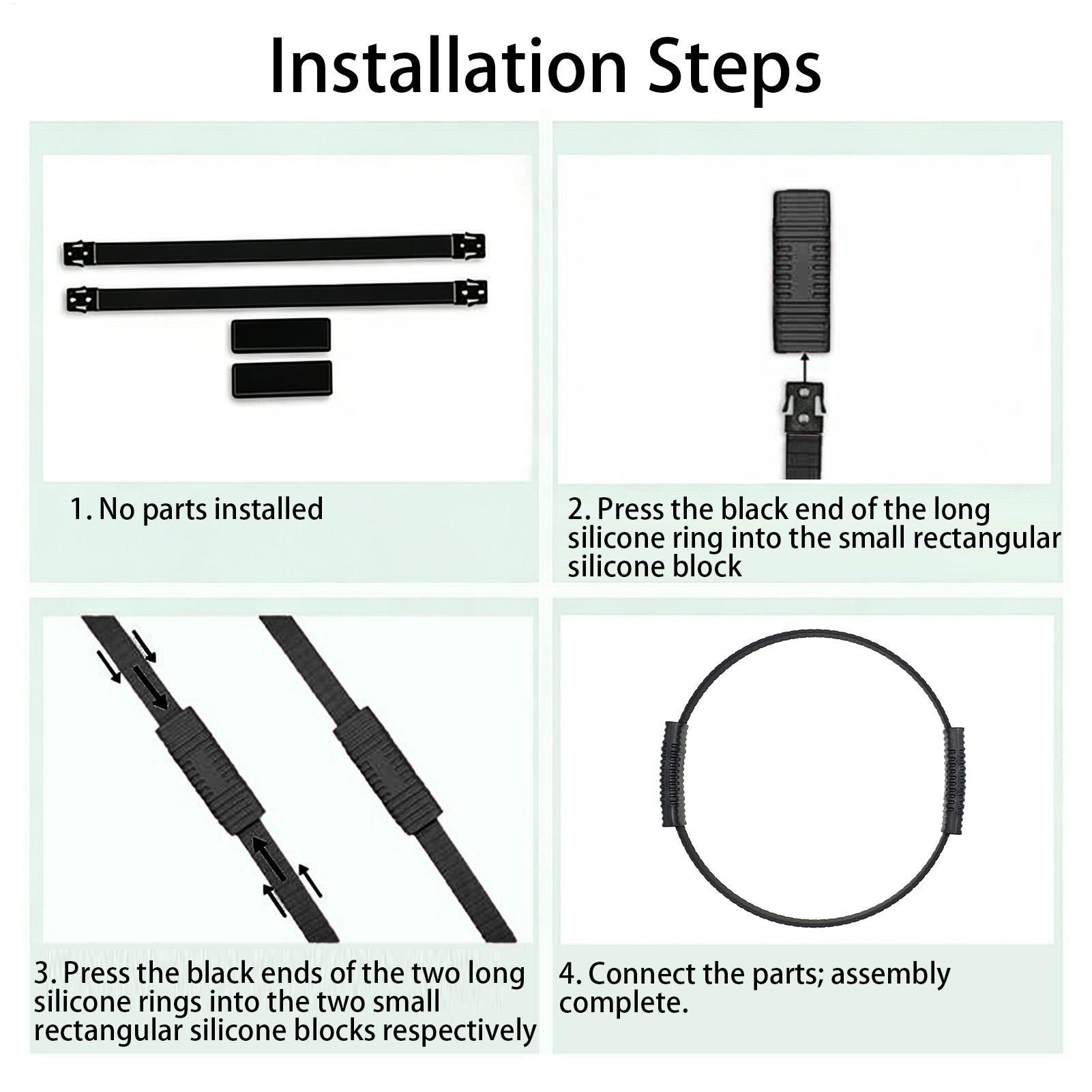 Installation Steps

1. No parts installed

2. Press the black end of the long silicone ring into the small rectangular silicone block

3. Press the black ends of the two long silicone rings into the two small rectangular silicone blocks respectively

4. Connect the parts; assembly complete.